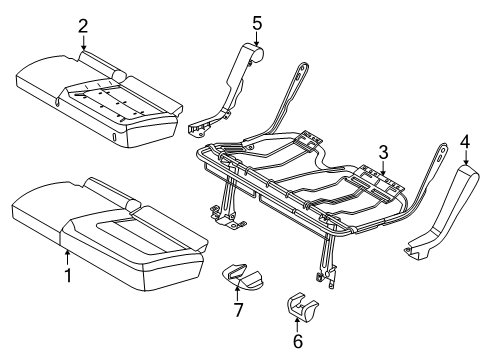 2
5
3
4
1
7
6