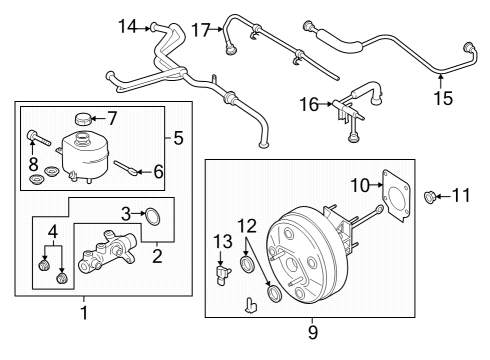 14
17
15
16
7
5
8
6
3
4
2
1
10
11
12
13
9