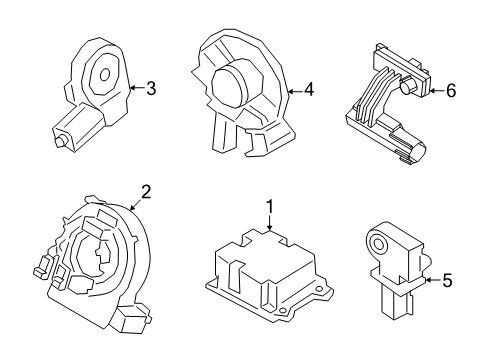 3
4
6
2
1
5