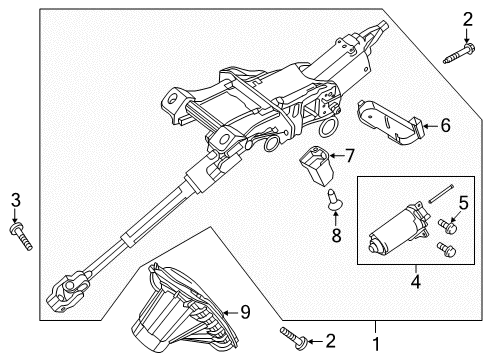 2
6
7
3
5
8
4
9
2
1