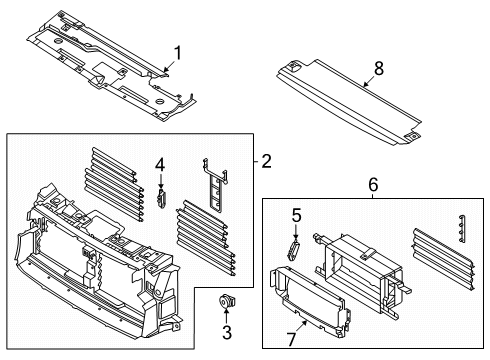 1
8
2
4
6
5
3
7