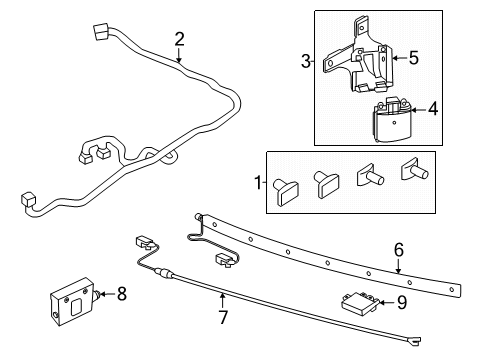 2
3
5
4
1
6
8
7
9