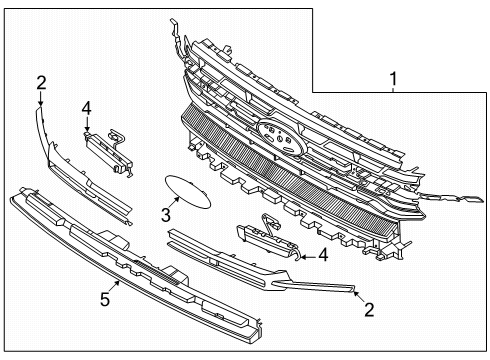 1
2
4
3
4
5
2