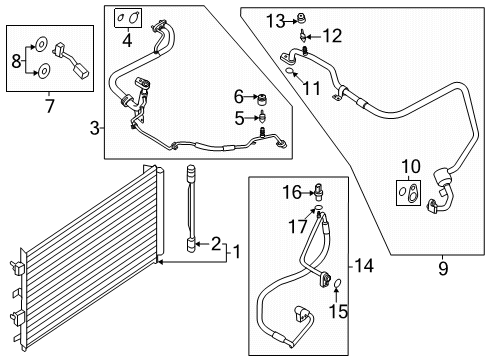 8
7
4
3
6
5
13
12
11
10
9
2
1
16
17
14
15