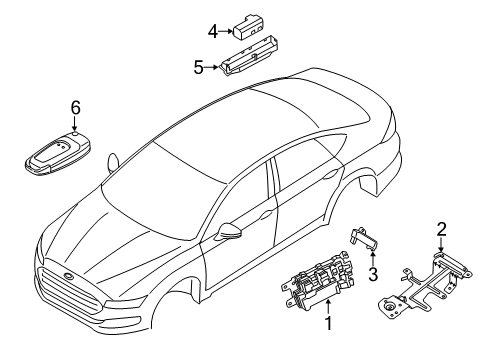 4
5
6
2
3
1