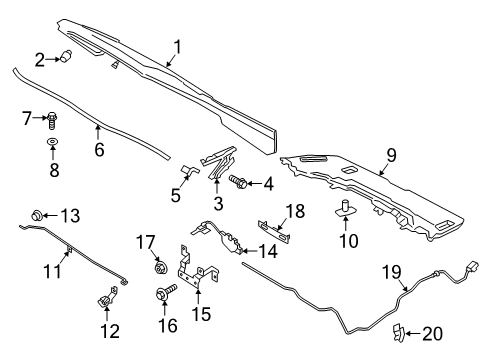 1
2
7
6
8
5
3
4
9
13
18
10
17
14
11
19
12
16
15
20