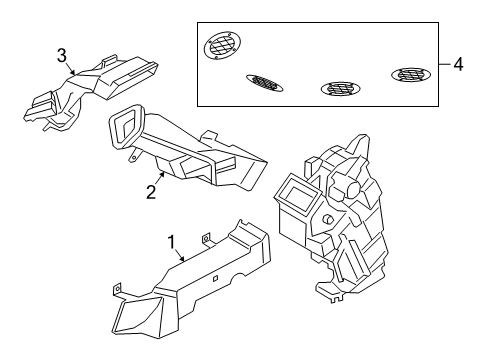 3
4
2
1