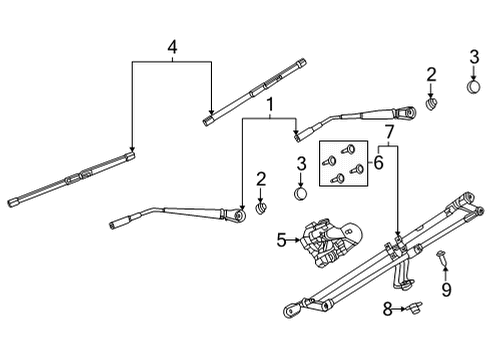 4
3
2
1
7
3
6
2
5
9
8