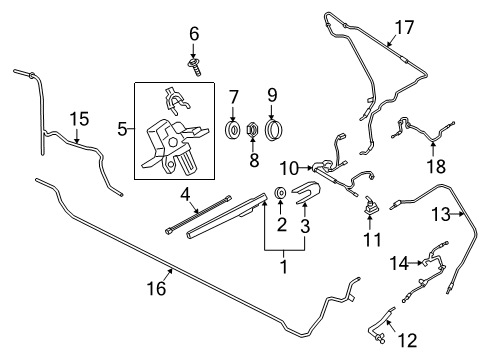 6
17
15
5
7
9
8
18
10
4
2
3
11
13
1
14
16
12