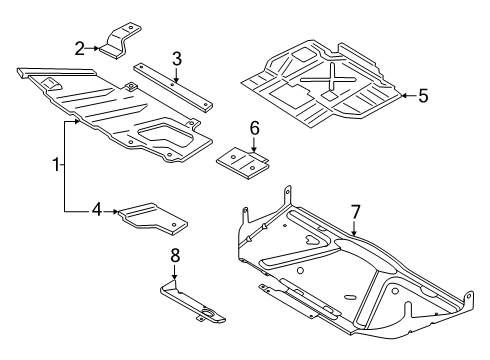 2
3
5
1
6
4
7
8