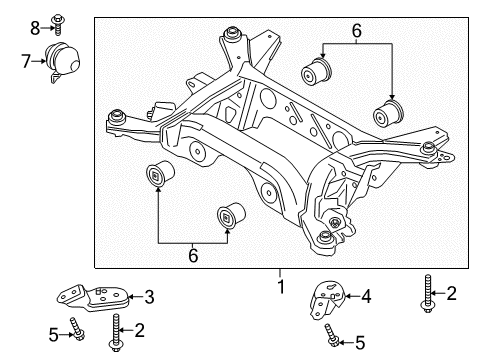 8
7
6
6
1
3
4
2
5
2
5