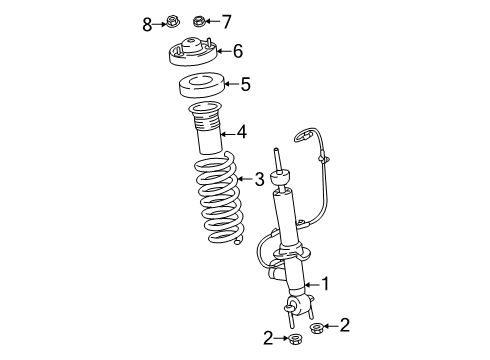 8
7
6
5
4
3
1
2
2