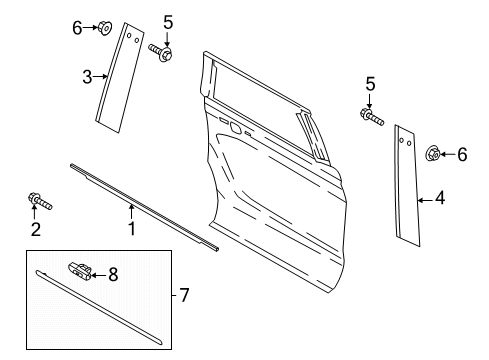 6
5
3
5
6
4
2
1
8
7