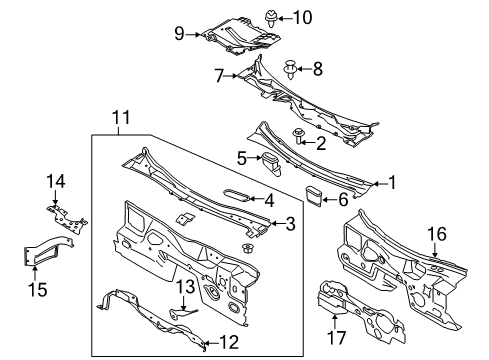 10
9
8
7
11
2
5
1
14
4
6
3
16
15
13
12
17