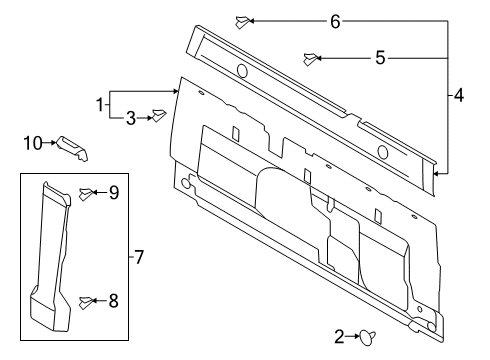 6
5
4
1
3
10
9
7
8
2