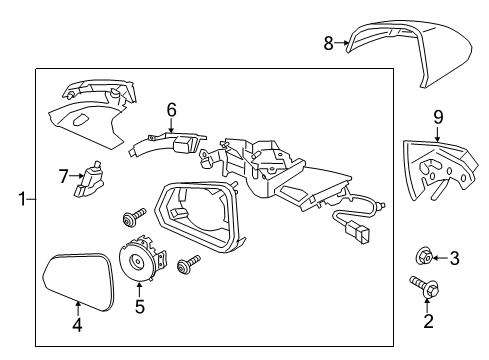 8
6
9
7
1
3
5
4
2