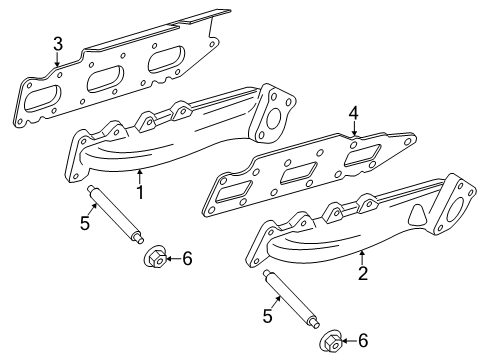 3
4
1
5
6
2
5
6