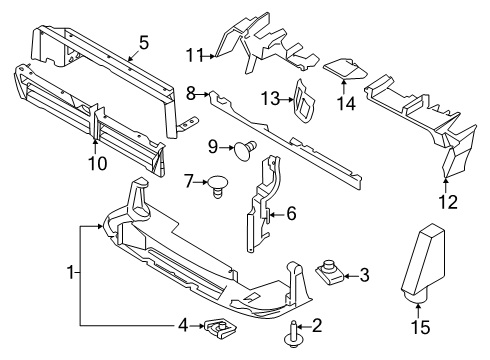 5
11
8
13
14
10
9
7
6
12
1
3
4
2
15