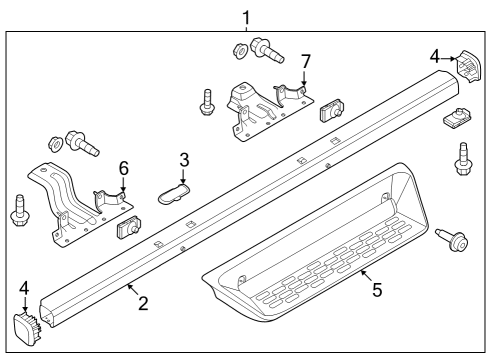 1
7
4
6
3
4
2
5