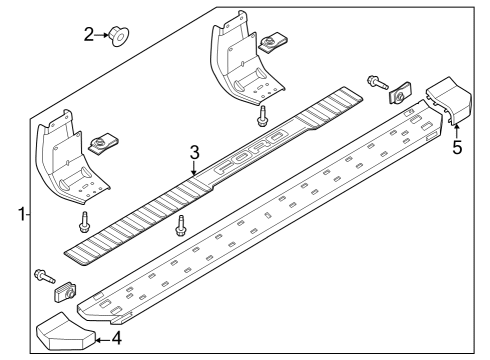 2
3
FORD
5
1
4