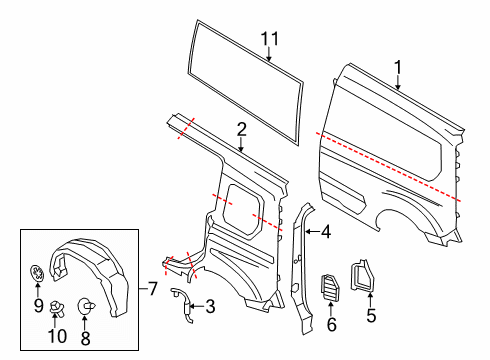 11
1
2
4
7
9
3
6
5
10
8