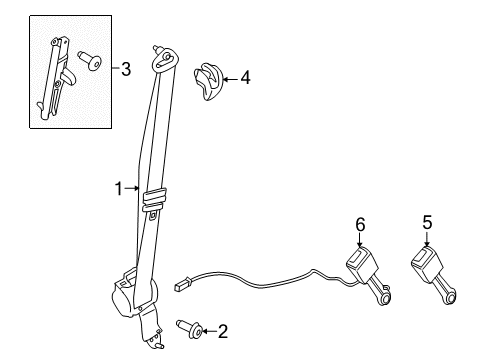 3
4
1
6
5
2