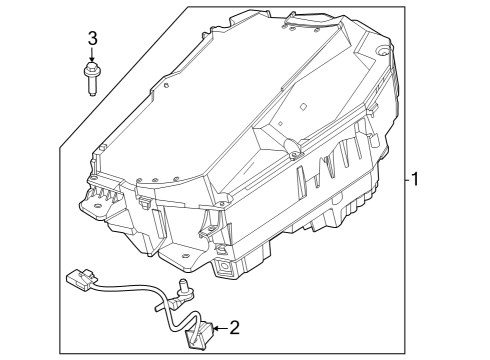 3
1
2