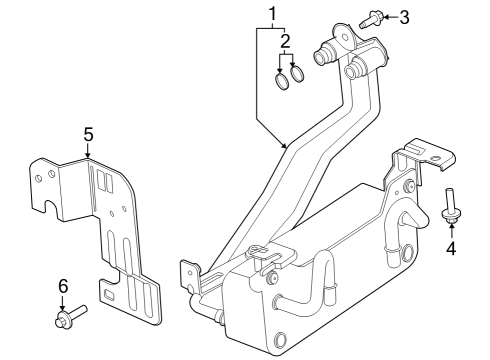 1
2
3
5
4
6