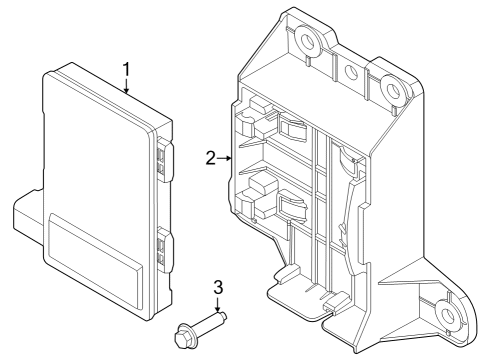 1
2
3