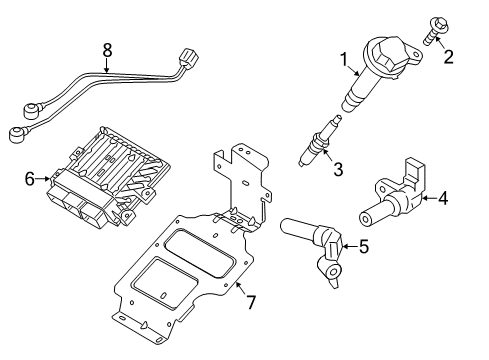 8
1
2
3
6
4
5
7