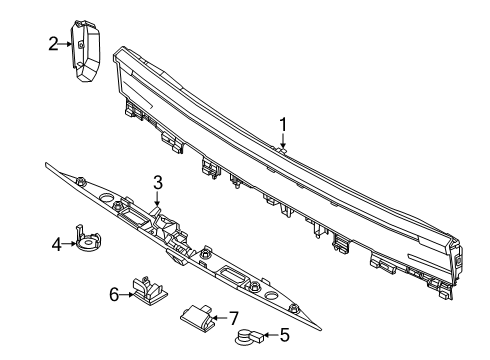 2
1
3
4
6
7
5