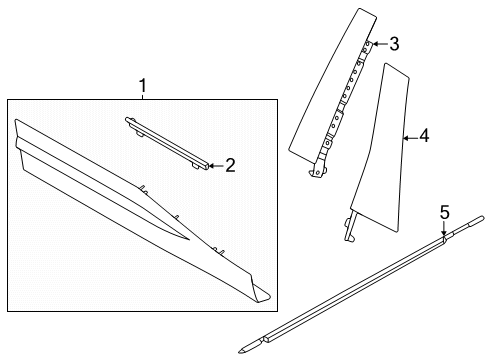 1
2
3
4
5