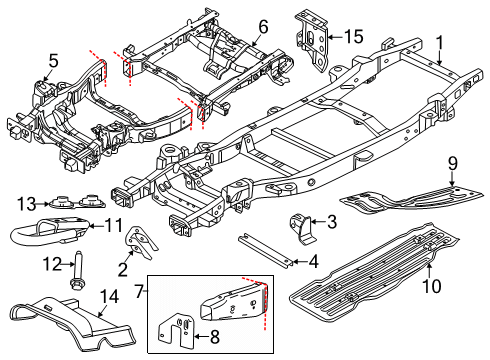 5
6
15
1
9
13
11
3
4
2
12
10
7
14
8