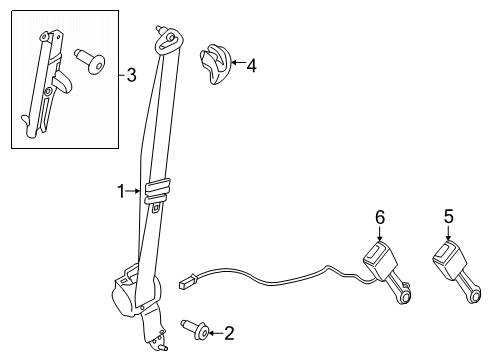 3
4
1
6
5
2