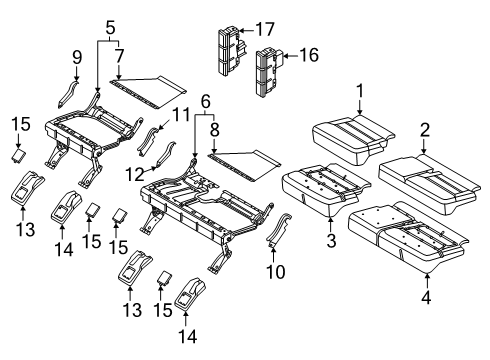 5
7
9
17
16
1
2
15
11
6
8
12
3
4
13
14
15
15
10
13
15
14