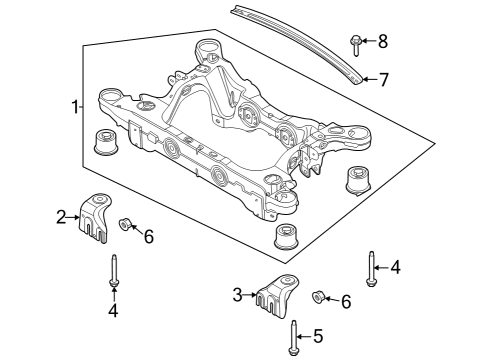 8
7
1
2
6
4
4
3
6
5