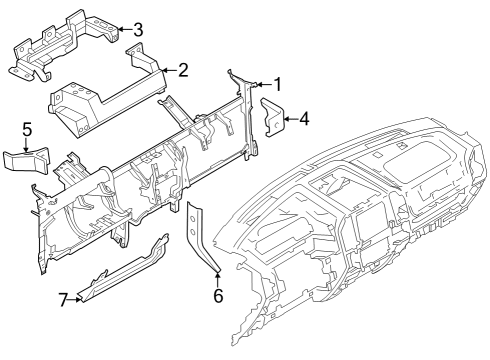 3
2
1
4
5
6
7