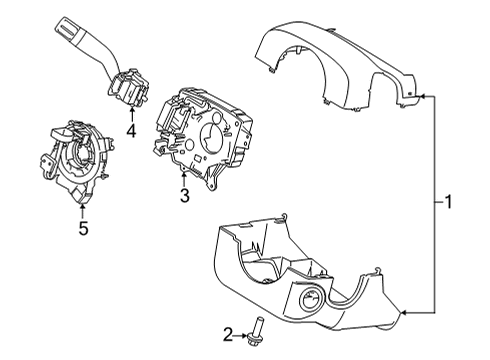 4
3
5
1
2