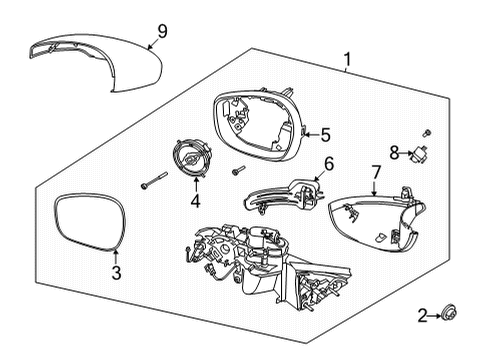 9
1
5
8
6
7
4
3
2