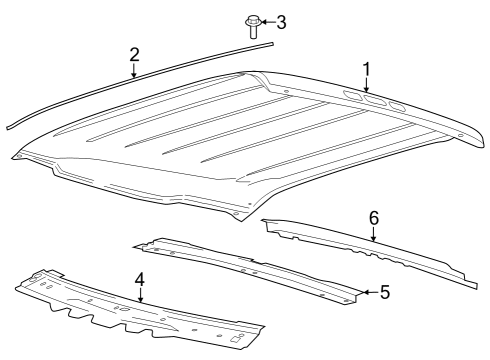 3
2
1
6
4
5