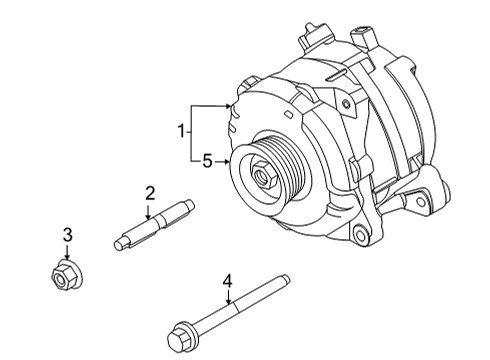 1
5
2
3
4