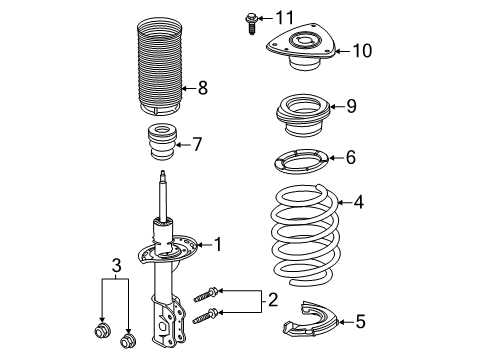 11
10
8
9
7
6
4
1
3
2
5