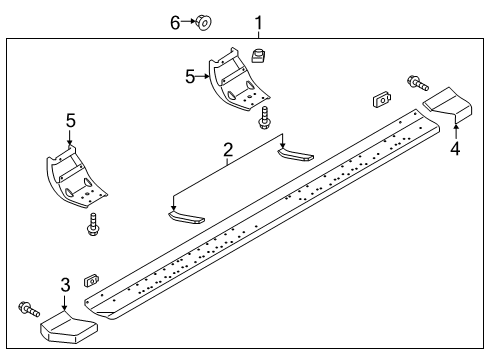 6
1
5
5
2
4
3