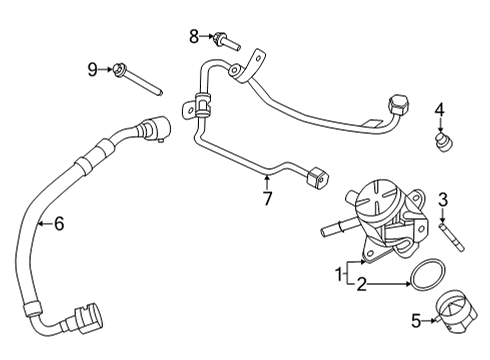 8
9
4
7
3
6
1
2
5