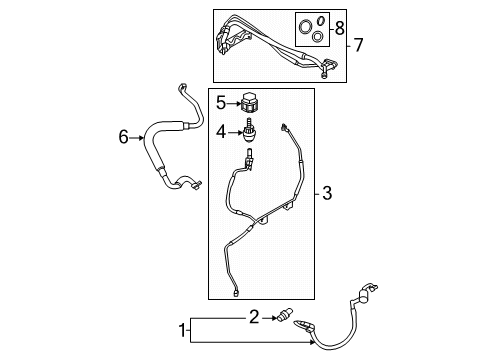 8
7
5
4
6
3
2
1