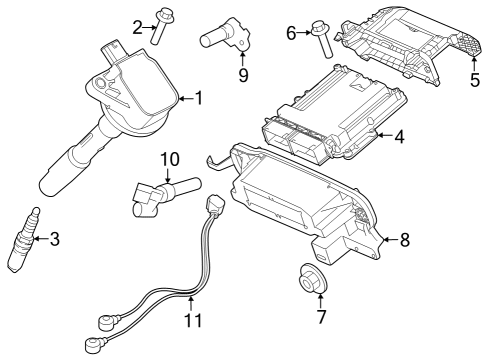 2
9
6
5
1
4
10
3
8
11
7