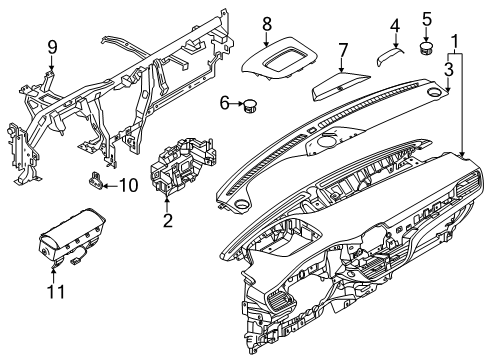 9
8
4
5
1
7
3
6
10
2
11