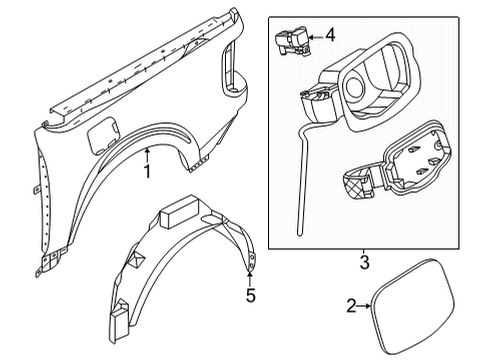 4
1
3
5
2