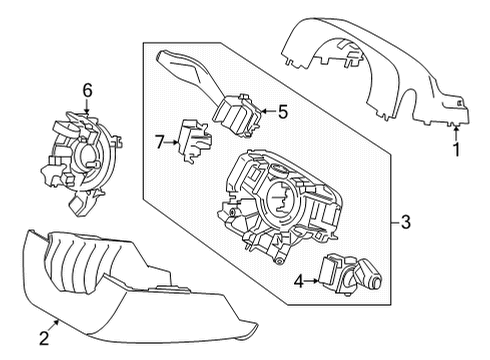 6
5
7
1
3
4
2