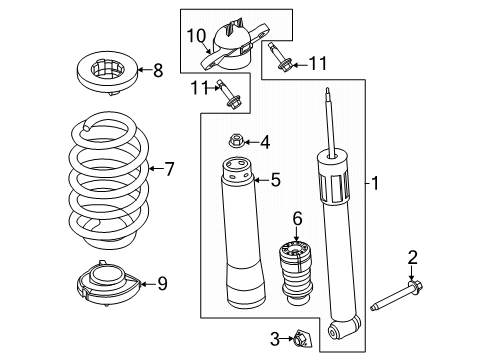 10
8
11
11
4
7
5
1
6
2
9
3